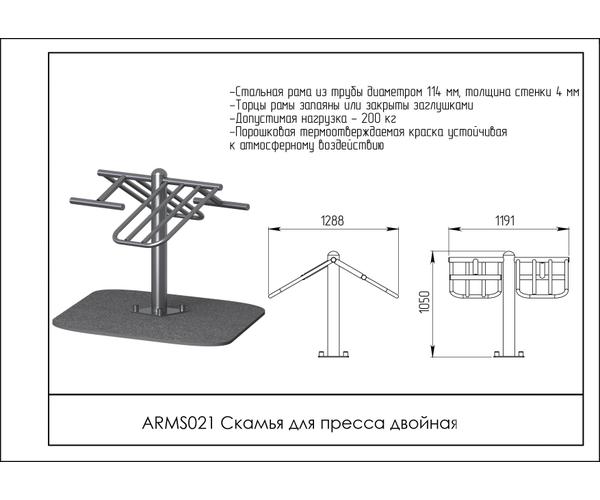 -Стальная рама из трубы диаметром 114 мм, толщина стенки 4 мм
-Торцы рамы запаяны или закрыты заглушками
-Допустимая нагрузка - 200 кг
-Порошковая термоотверждаемая краска устойчивая к атмосферному воздействию

1288

1191

1050

ARMS021 Скамья для пресса двойная