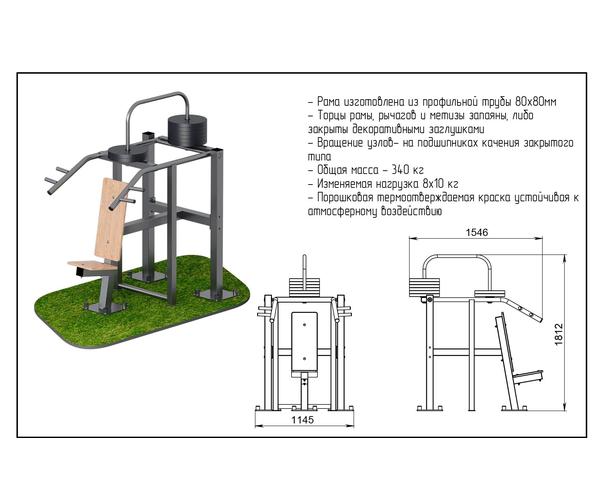 – Рама изготовлена из профильной трубы 80х80мм
– Торцы рамы, рычагов и метизы запаяны, либо закрыты декоративными заглушками
– Вращение узлов– на подшипниках качения закрытого типа
– Общая масса – 340 кг
– Изменяемая нагрузка 8х10 кг
– Порошковая термоотверждаемая краска устойчивая к атмосферному воздействию

1546

1812

1145