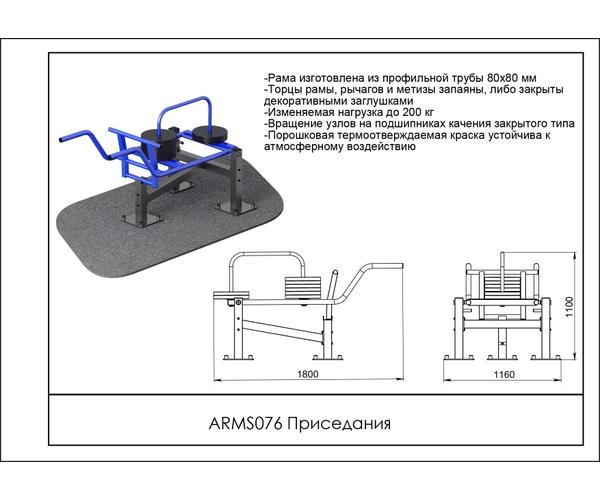 -Рама изготовлена из профильной трубы 80х80 мм
-Торцы рамы, рычагов и метизы запаяны, либо закрыты декоративными заглушками
-Изменяемая нагрузка до 200 кг
-Вращение узлов на подшипниках качения закрытого типа
-Порошковая термоотверждаемая краска устойчива к атмосферному воздействию

1800

1160

1100

ARMS076 Приседания