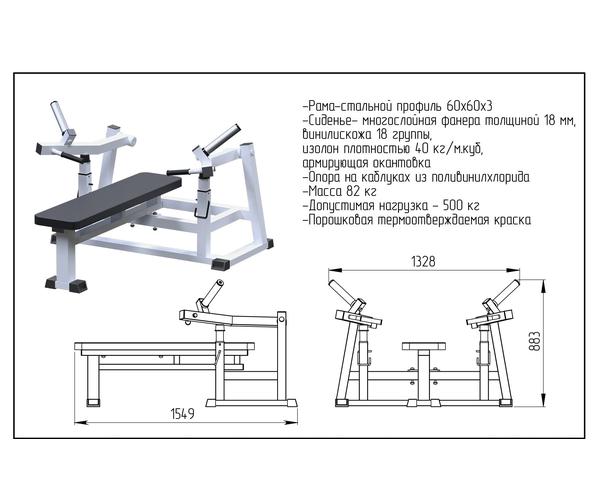 -Рама-стальной профиль 60х60х3
-Сиденье- многослойная фанера толщиной 18 мм, винилискожа 18 группы, изолон плотностью 40 кг/м.куб, армирующая окантовка
-Опора на каблуках из поливинилхлорида
-Масса 82 кг
-Допустимая нагрузка - 500 кг
-Порошковая термоотверждаемая краска

1328

883

1549