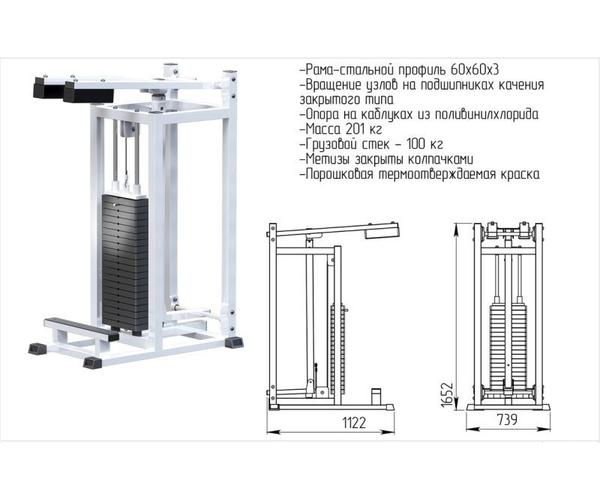 -Рама-стальной профиль 60х60х3
-Вращение узлов на подшипниках качения закрытого типа
-Опора на каблуках из поливинилхлорида
-Масса 201 кг
-Грузовой стек - 100 кг
-Метизы закрыты колпачками
-Порошковая термоотверждаемая краска

1122

1652

739