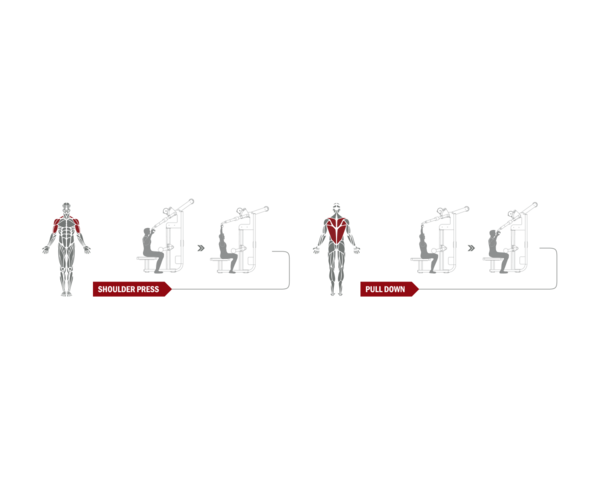 SHOULDER PRESS

PULL DOWN