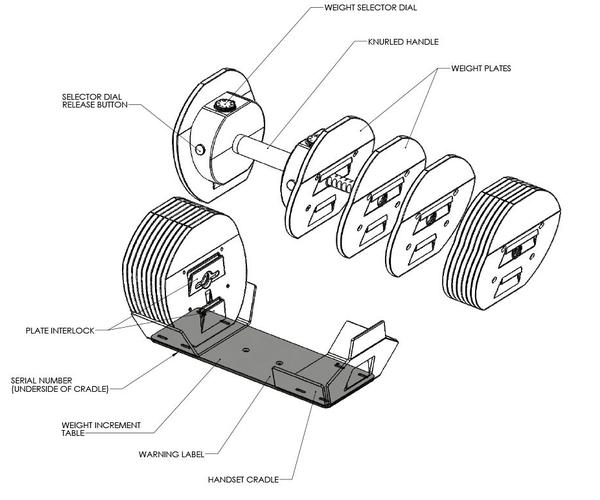 WEIGHT SELECTOR DIAL
KNURLED HANDLE
WEIGHT PLATES
SELECTOR DIAL RELEASE BUTTON
PLATE INTERLOCK
SERIAL NUMBER (UNDERSIDE OF CRADLE)
WEIGHT INCREMENT TABLE
WARNING LABEL
HANDSET CRADLE