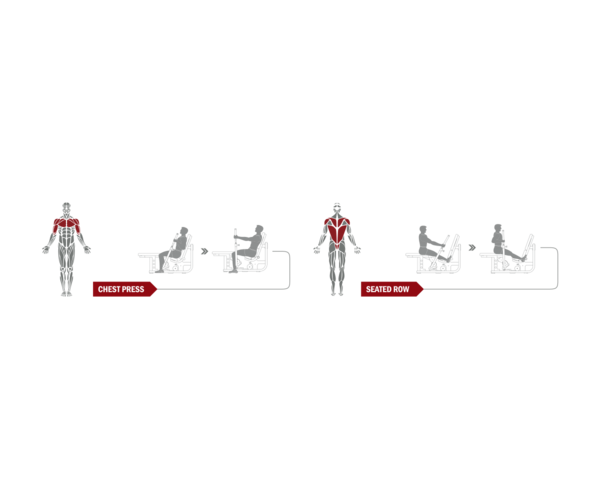 CHEST PRESS

SEATED ROW