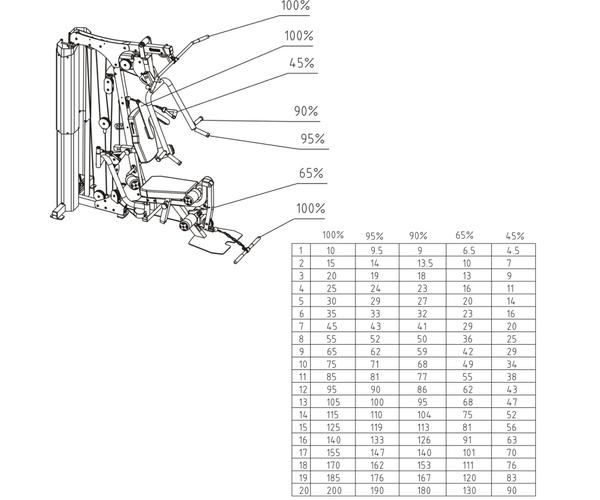 100%
100%
45%
90%
95%
65%
100%

| | 100% | 95% | 90% | 65% | 45% |
|---|---|---|---|---|---|
| 1 | 10 | 9.5 | 9 | 6.5 | 4.5 |
| 2 | 15 | 14 | 13.5 | 10 | 7 |
| 3 | 20 | 19 | 18 | 13 | 9 |
| 4 | 25 | 24 | 23 | 16 | 11 |
| 5 | 30 | 29 | 27 | 20 | 14 |
| 6 | 35 | 33 | 32 | 23 | 16 |
| 7 | 45 | 43 | 41 | 29 | 20 |
| 8 | 55 | 52 | 50 | 36 | 25 |
| 9 | 65 | 62 | 59 | 42 | 29 |
| 10 | 75 | 71 | 68 | 49 | 34 |
| 11 | 85 | 81 | 77 | 55 | 38 |
| 12 | 95 | 90 | 86 | 62 | 43 |
| 13 | 105 | 100 | 95 | 68 | 47 |
| 14 | 115 | 110 | 104 | 75 | 52 |
| 15 | 125 | 119 | 113 | 81 | 56 |
| 16 | 140 | 133 | 126 | 91 | 63 |
| 17 | 155 | 147 | 140 | 101 | 70 |
| 18 | 170 | 162 | 153 | 111 | 76 |
| 19 | 185 | 176 | 167 | 120 | 83 |
| 20 | 200 | 190 | 180 | 130 | 90 |